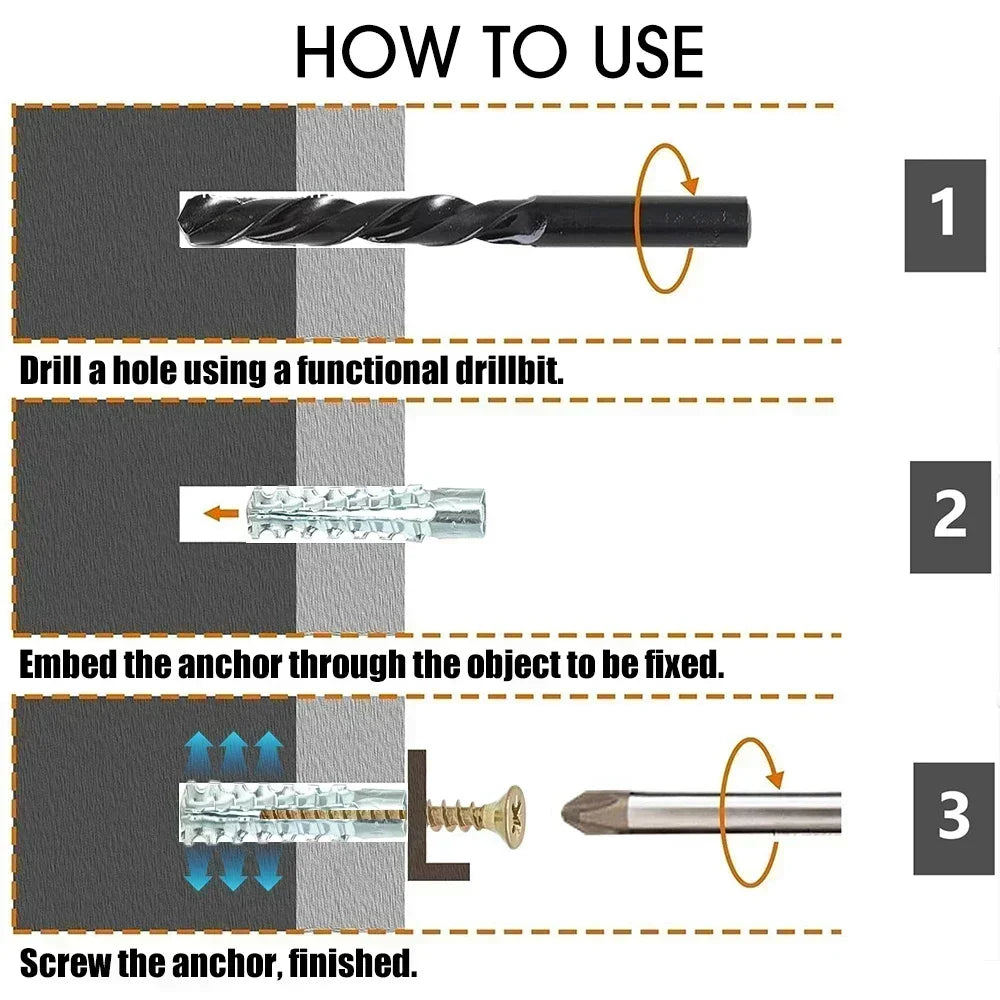 HOW TO USE

1

Drill a hole using a functional drillbit.

2

Embed the anchor through the object to be fixed.

3

Screw the anchor, finished.