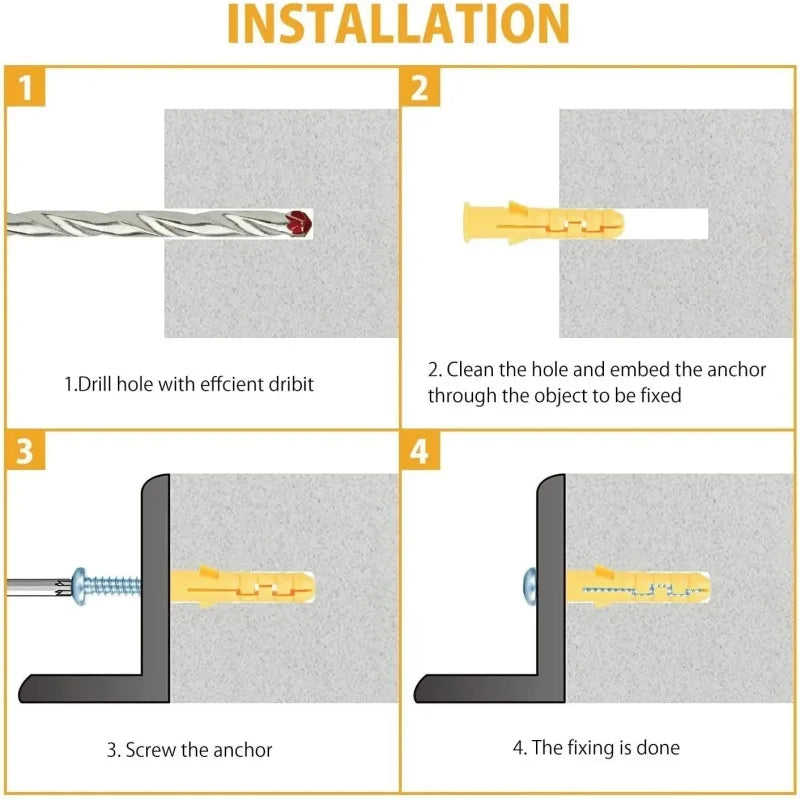 INSTALLATION

1

1.Drill hole with effcient dribit

2

2. Clean the hole and embed the anchor through the object to be fixed

3

3. Screw the anchor

4

4. The fixing is done