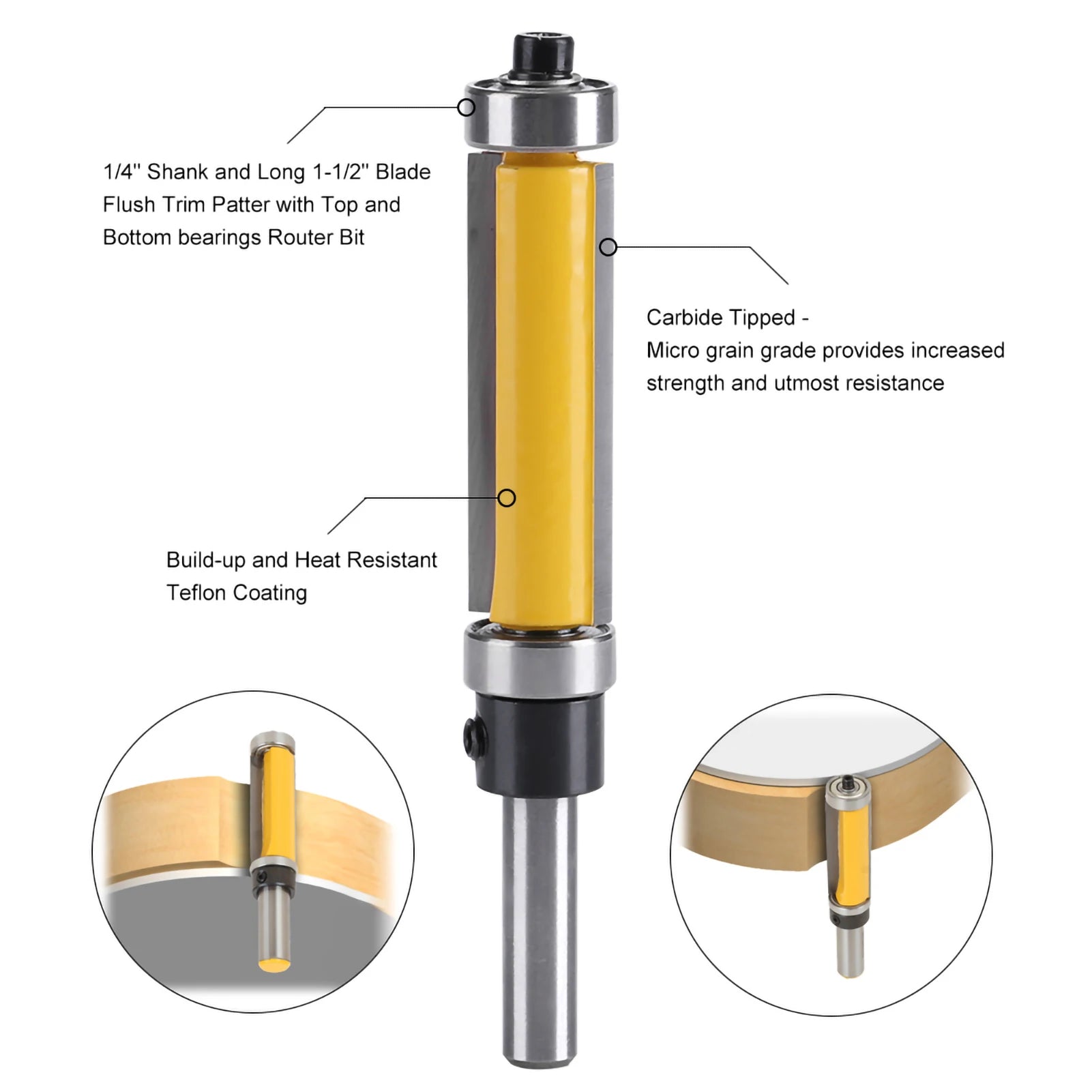 1/4'' Shank and Long 1-1/2'' Blade Flush Trim Patter with Top and Bottom bearings Router Bit

Carbide Tipped - Micro grain grade provides increased strength and utmost resistance

Build-up and Heat Resistant Teflon Coating